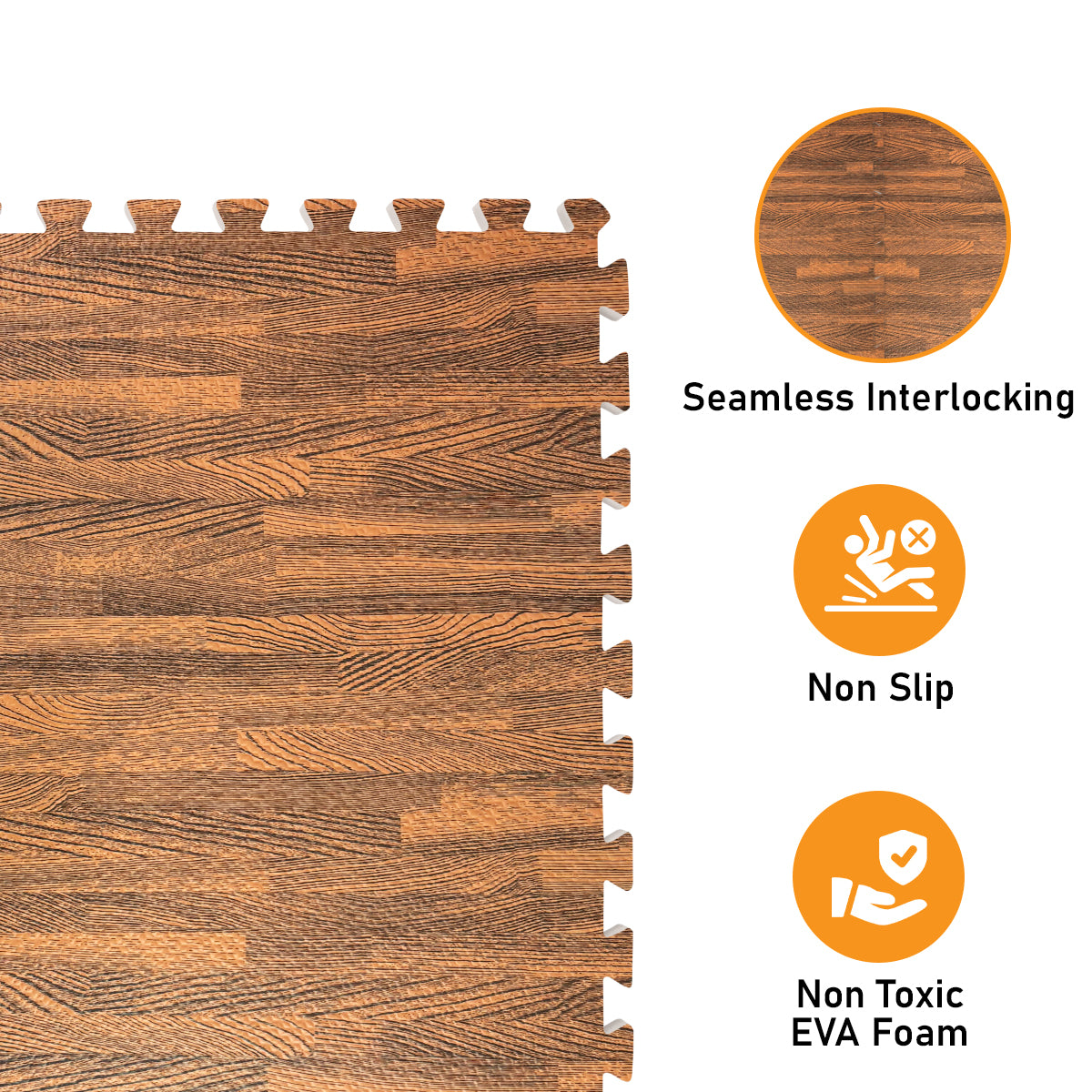 Seamless Interlocking

Non Slip

Non Toxic
EVA Foam