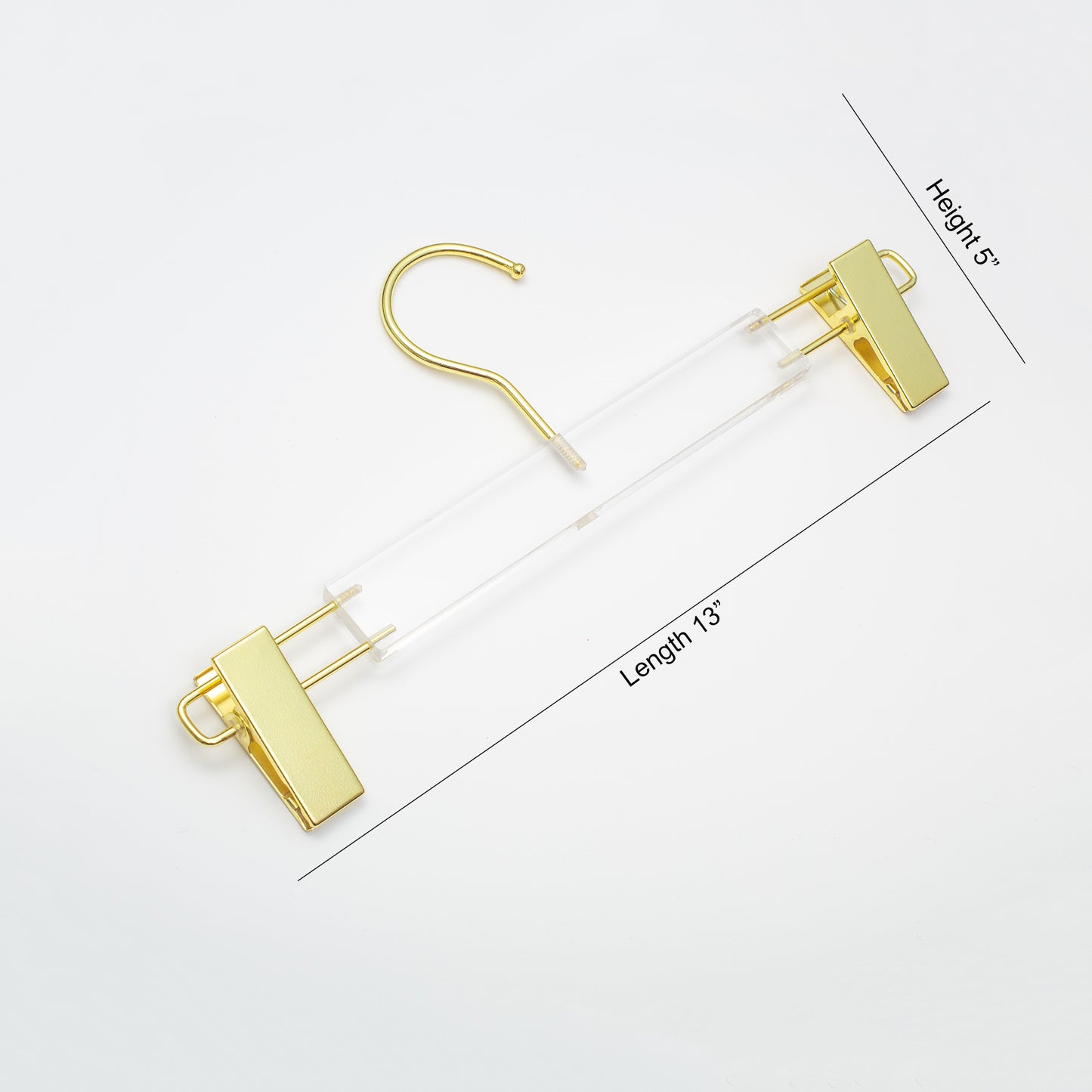 Height 5”

Length 13”