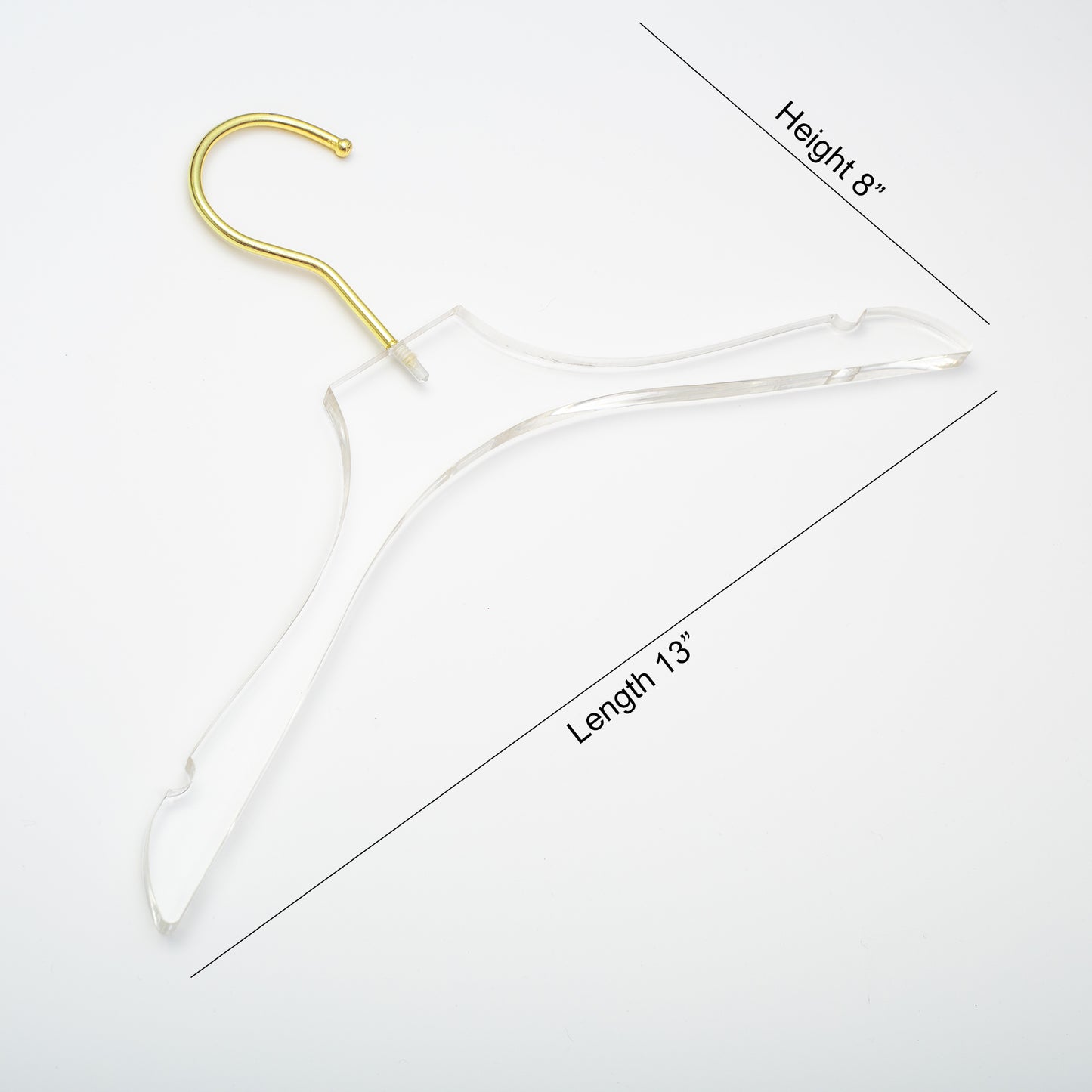 Height 8”

Length 13”