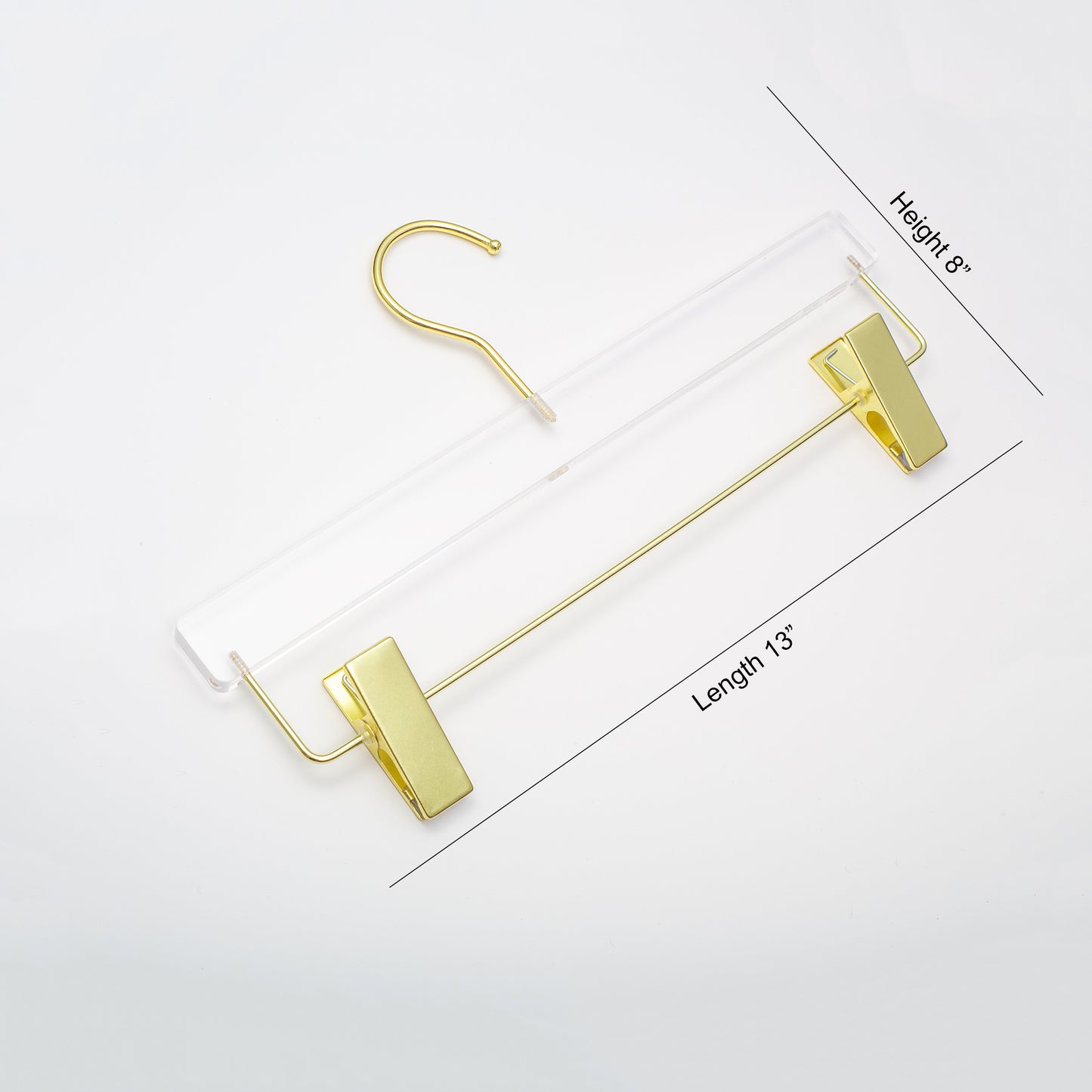 Height 8”

Length 13”